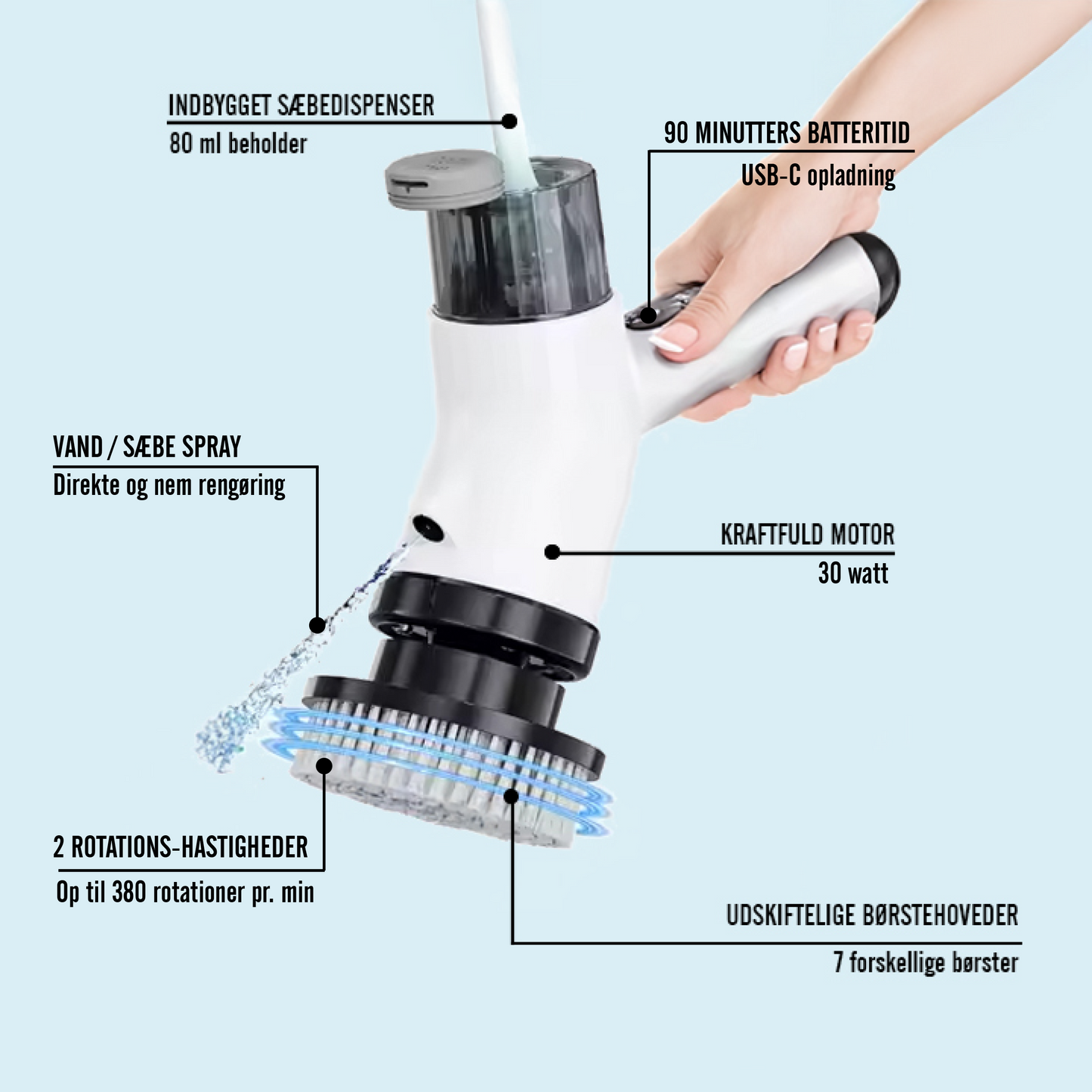 INDBYGGET SÆBEDISPENSER
80 ml beholder

90 MINUTTERS BATTERITID
USB-C opladning

VAND / SÆBE SPRAY
Direkte og nem rengøring

KRAFTFULD MOTOR
30 watt

2 ROTATIONS-HASTIGHEDER
Op til 380 rotationer pr. min

UDSKIFTELIGE BØRSTEHOVEDER
7 forskellige børster